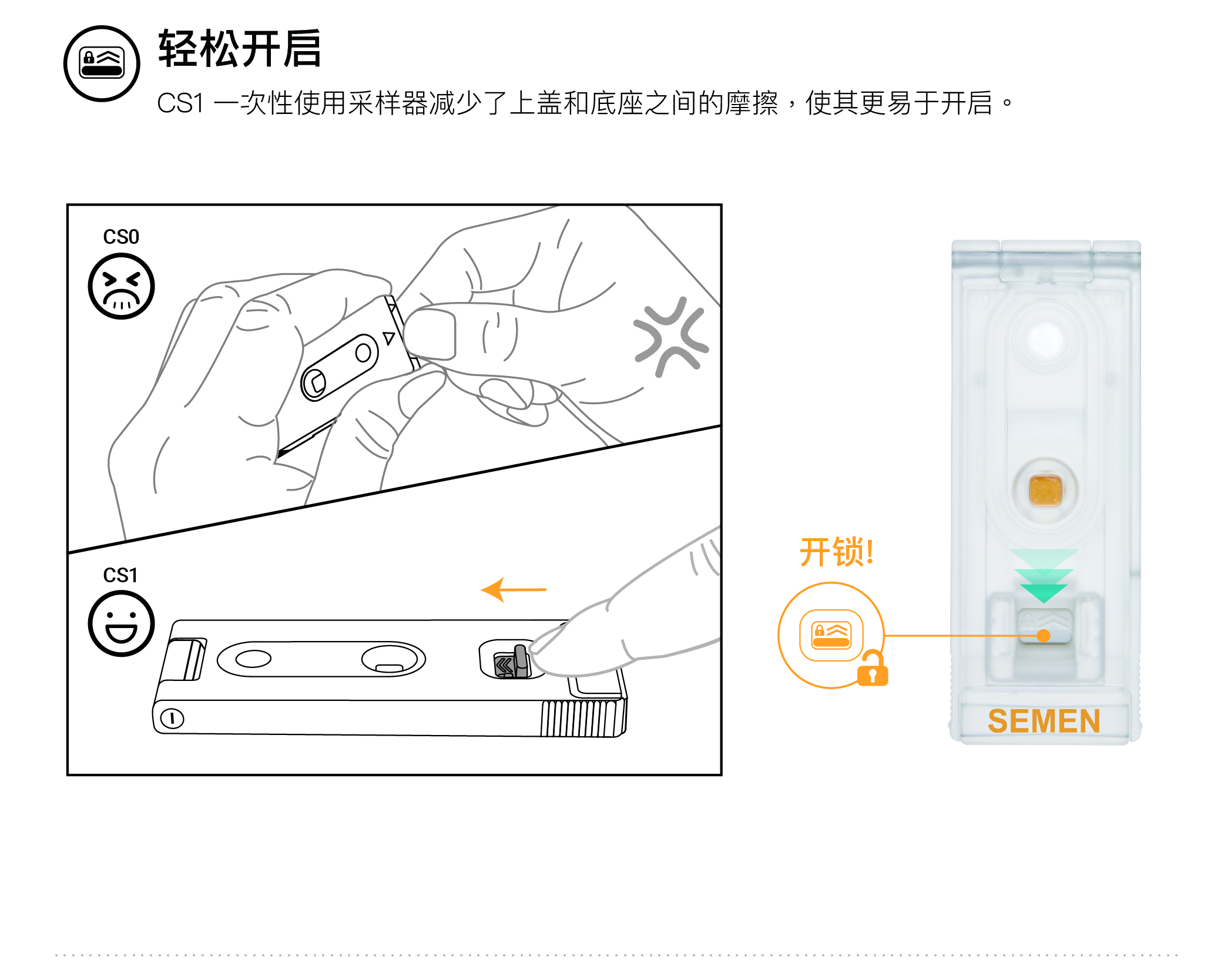 轻松开启

CS1 一次性使用采样器减少了上盖和底座之间的摩擦，使其更易于开启。

CS0

CS1

开锁!

SEMEN